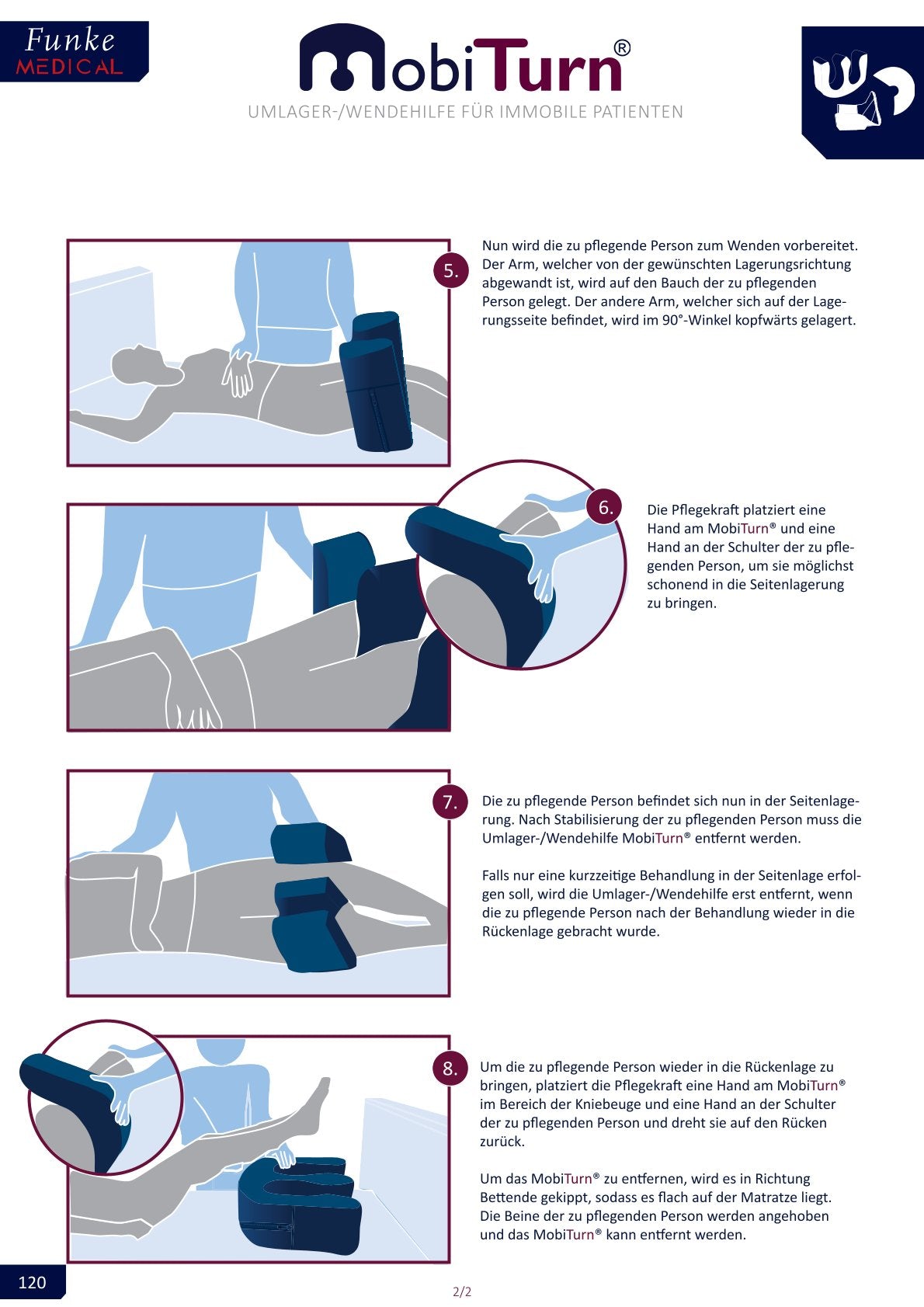 Funke MEDICAL

MobiTurn®

UMLAGER-/WENDEHILFE FÜR IMMOBILE PATIENTEN

5.

Nun wird die zu pflegende Person zum Wenden vorbereitet. Der Arm, welcher von der gewünschten Lagerungsrichtung abgewandt ist, wird auf den Bauch der zu pflegenden Person gelegt. Der andere Arm, welcher sich auf der Lagerungsseite befindet, wird im 90°-Winkel kopfwärts gelagert.

6.

Die Pflegekraft platziert eine Hand am MobiTurn® und eine Hand an der Schulter der zu pflegenden Person, um sie möglichst schonend in die Seitenlagerung zu bringen.

7.

Die zu pflegende Person befindet sich nun in der Seitenlagerung. Nach Stabilisierung der zu pflegenden Person muss die Umlager-/Wendehilfe MobiTurn® entfernt werden.

Falls nur eine kurzzeitige Behandlung in der Seitenlage erfolgen soll, wird die Umlager-/Wendehilfe erst entfernt, wenn die zu pflegende Person nach der Behandlung wieder in die Rückenlage gebracht wurde.

8.

Um die zu pflegende Person wieder in die Rückenlage zu bringen, platziert die Pflegekraft eine Hand am MobiTurn® im Bereich der Kniebeuge und eine Hand an der Schulter der zu pflegenden Person und dreht sie auf den Rücken zurück.

Um das MobiTurn® zu entfernen, wird es in Richtung Bettende gekippt, sodass es flach auf der Matratze liegt. Die Beine der zu pflegenden Person werden angehoben und das MobiTurn® kann entfernt werden.

120

2/2