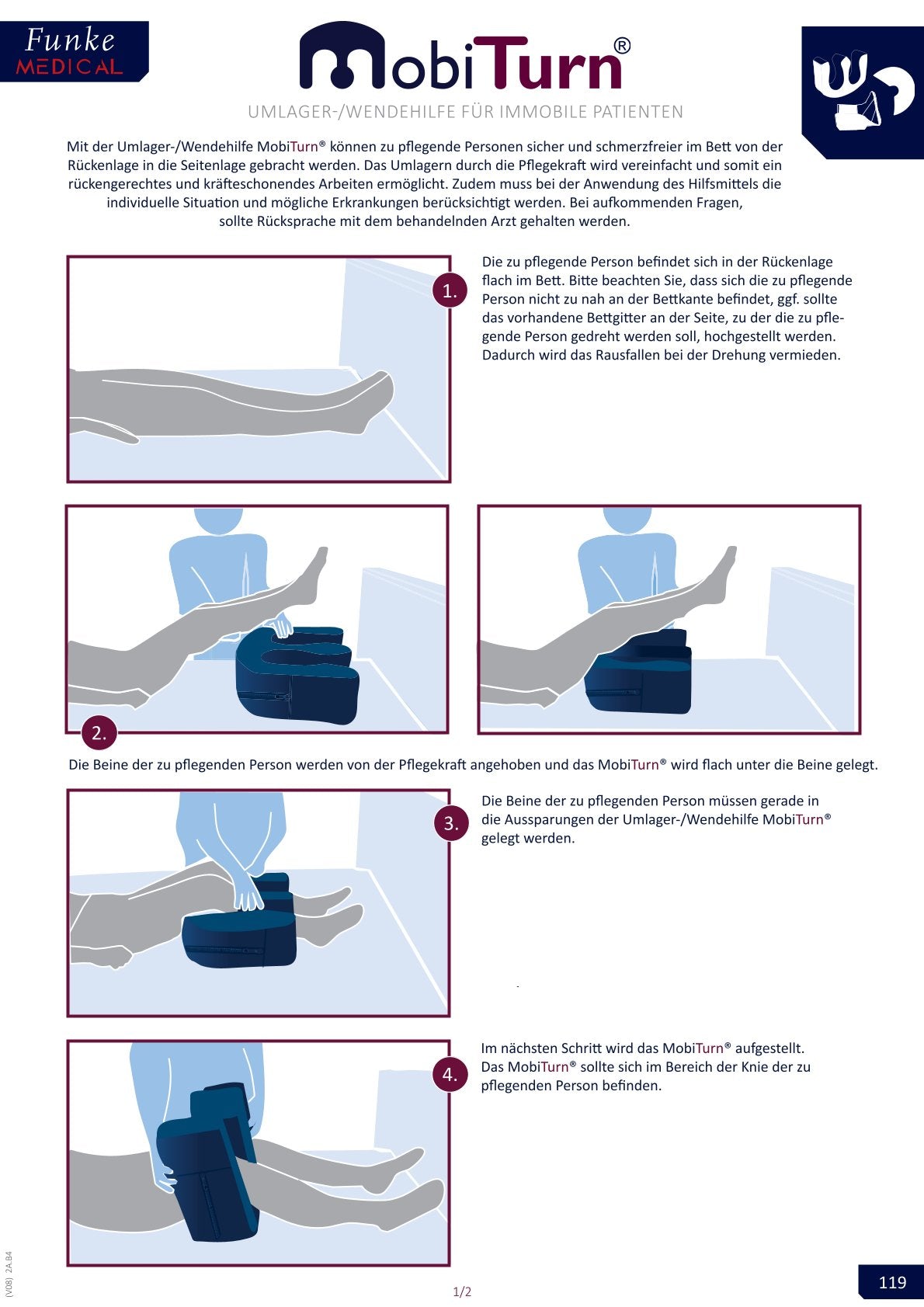 Funke MEDICAL

MobiTurn®

UMLAGER-/WENDEHILFE FÜR IMMOBILE PATIENTEN

Mit der Umlager-/Wendehilfe MobiTurn® können zu pflegende Personen sicher und schmerzfreier im Bett von der Rückenlage in die Seitenlage gebracht werden. Das Umlagern durch die Pflegekraft wird vereinfacht und somit ein rückengerechtes und kräfteschonendes Arbeiten ermöglicht. Zudem muss bei der Anwendung des Hilfsmittels die individuelle Situation und mögliche Erkrankungen berücksichtigt werden. Bei aufkommenden Fragen, sollte Rücksprache mit dem behandelnden Arzt gehalten werden.

1.

Die zu pflegende Person befindet sich in der Rückenlage flach im Bett. Bitte beachten Sie, dass sich die zu pflegende Person nicht zu nah an der Bettkante befindet, ggf. sollte das vorhandene Bettgitter an der Seite, zu der die zu pflegende Person gedreht werden soll, hochgestellt werden. Dadurch wird das Rausfallen bei der Drehung vermieden.

2.

Die Beine der zu pflegenden Person werden von der Pflegekraft angehoben und das MobiTurn® wird flach unter die Beine gelegt.

3.

Die Beine der zu pflegenden Person müssen gerade in die Aussparungen der Umlager-/Wendehilfe MobiTurn® gelegt werden.

4.

Im nächsten Schritt wird das MobiTurn® aufgestellt. Das MobiTurn® sollte sich im Bereich der Knie der zu pflegenden Person befinden.

(V08) 2A.B4

1/2

119